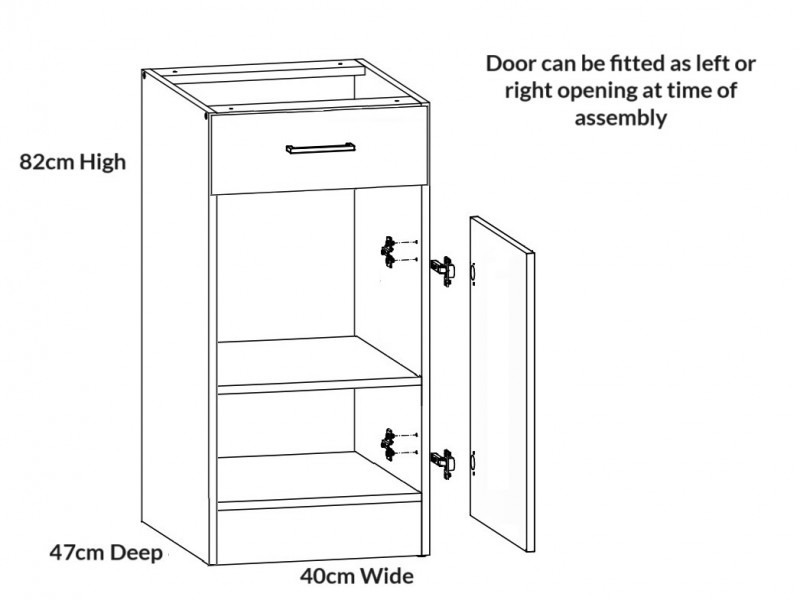 Door can be fitted as left or right opening at time of assembly

82cm High

47cm Deep

40cm Wide