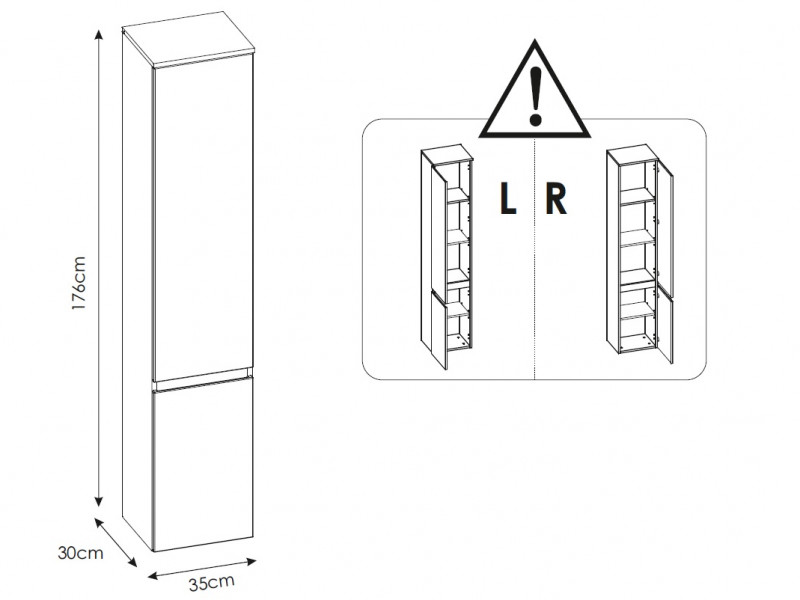 176cm
30cm
35cm
!
L
R