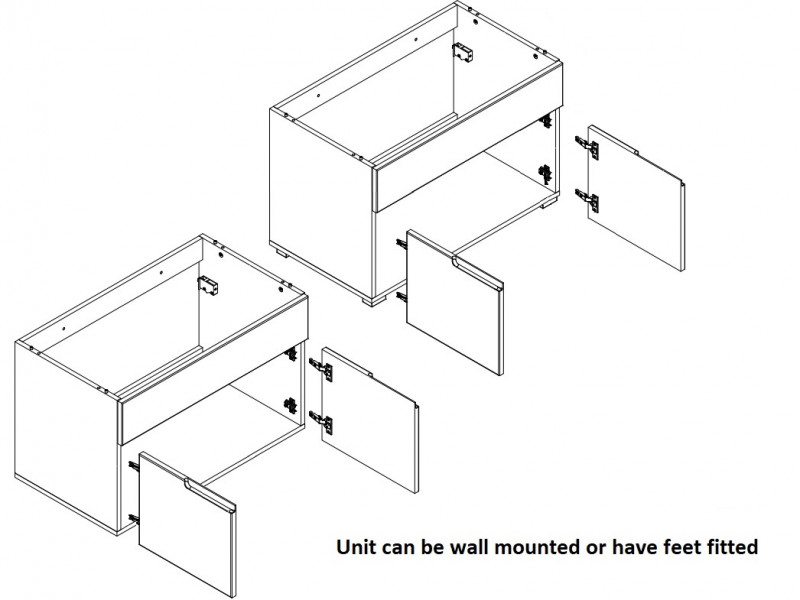 Unit can be wall mounted or have feet fitted