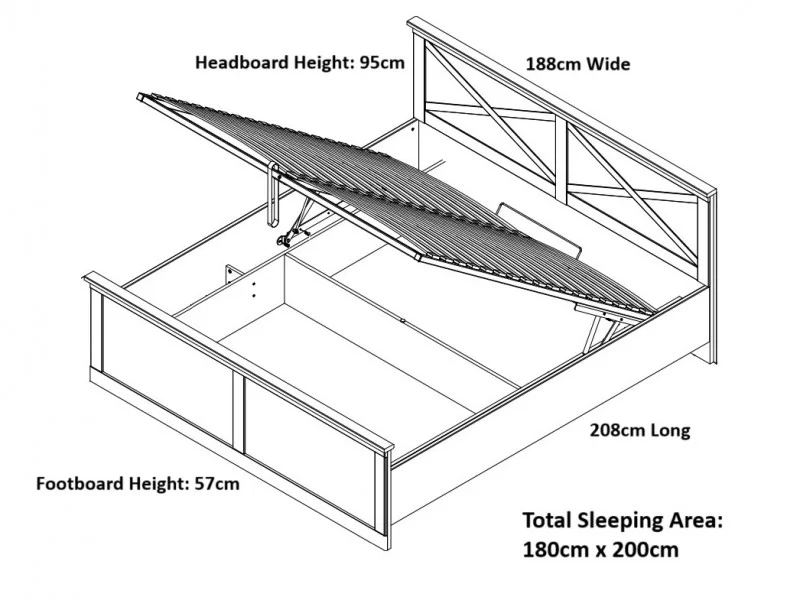 Headboard Height: 95cm

188cm Wide

208cm Long

Footboard Height: 57cm

Total Sleeping Area:
180cm x 200cm