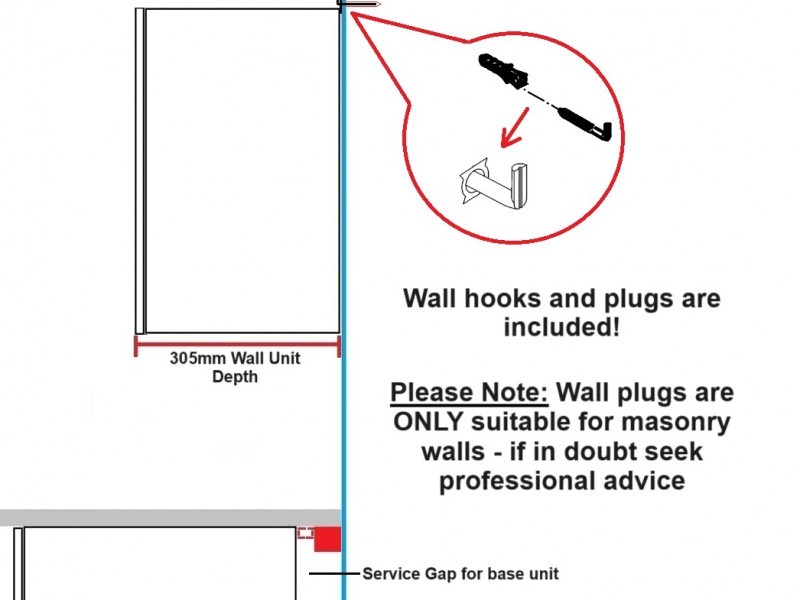 305mm Wall Unit Depth

Wall hooks and plugs are included!

Please Note: Wall plugs are ONLY suitable for masonry walls - if in doubt seek professional advice

Service Gap for base unit