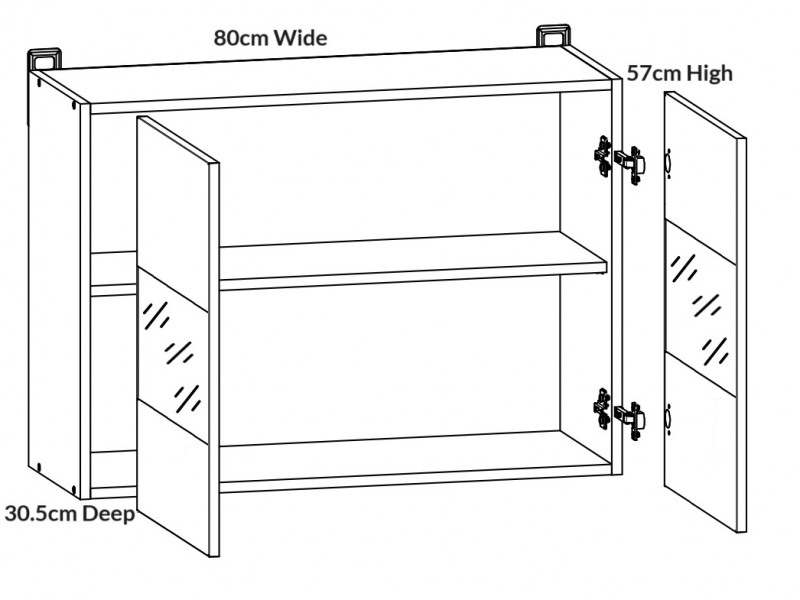 80cm Wide

57cm High

30.5cm Deep