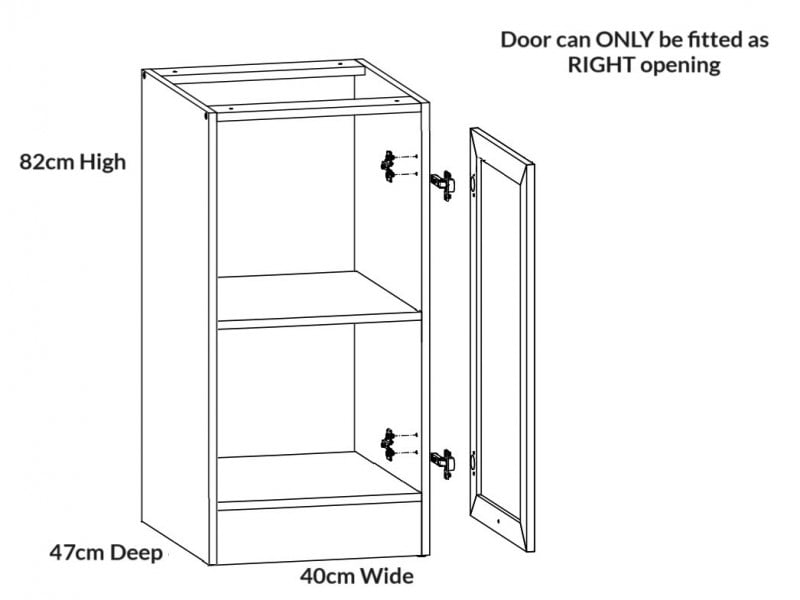 Door can ONLY be fitted as RIGHT opening

82cm High

47cm Deep

40cm Wide