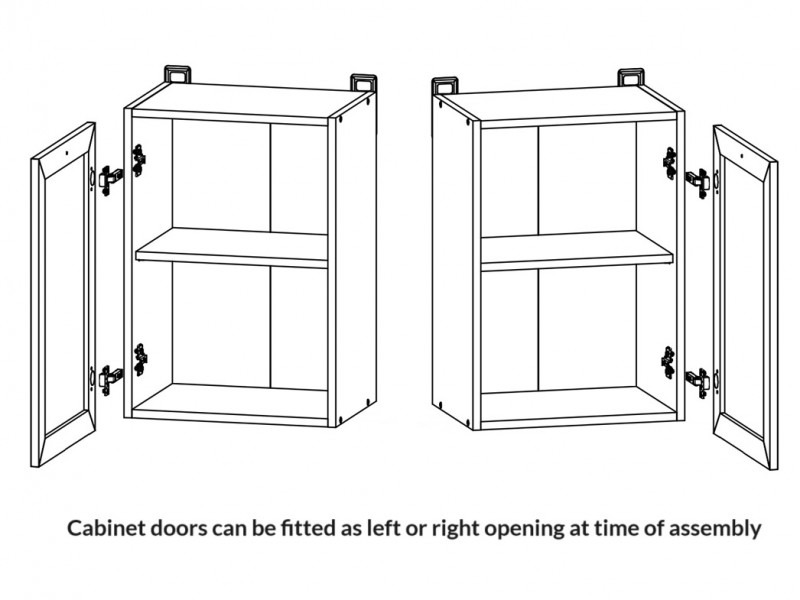 Cabinet doors can be fitted as left or right opening at time of assembly