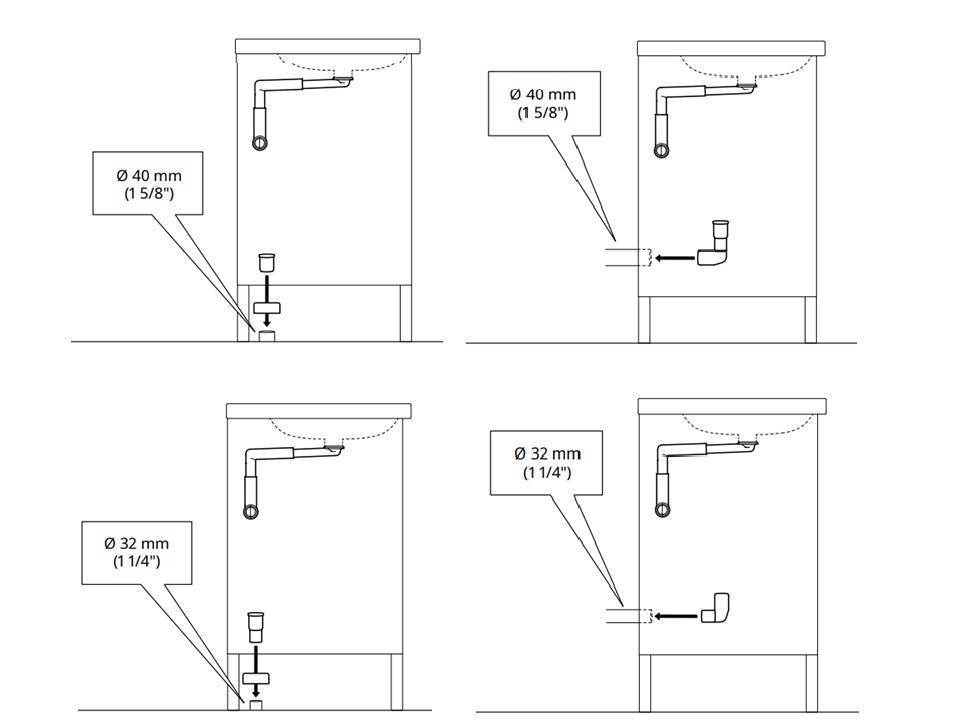 Ø 40 mm
(1 5/8")

Ø 40 mm
(1 5/8")

Ø 32 mm
(1 1/4")

Ø 32 mm
(1 1/4")