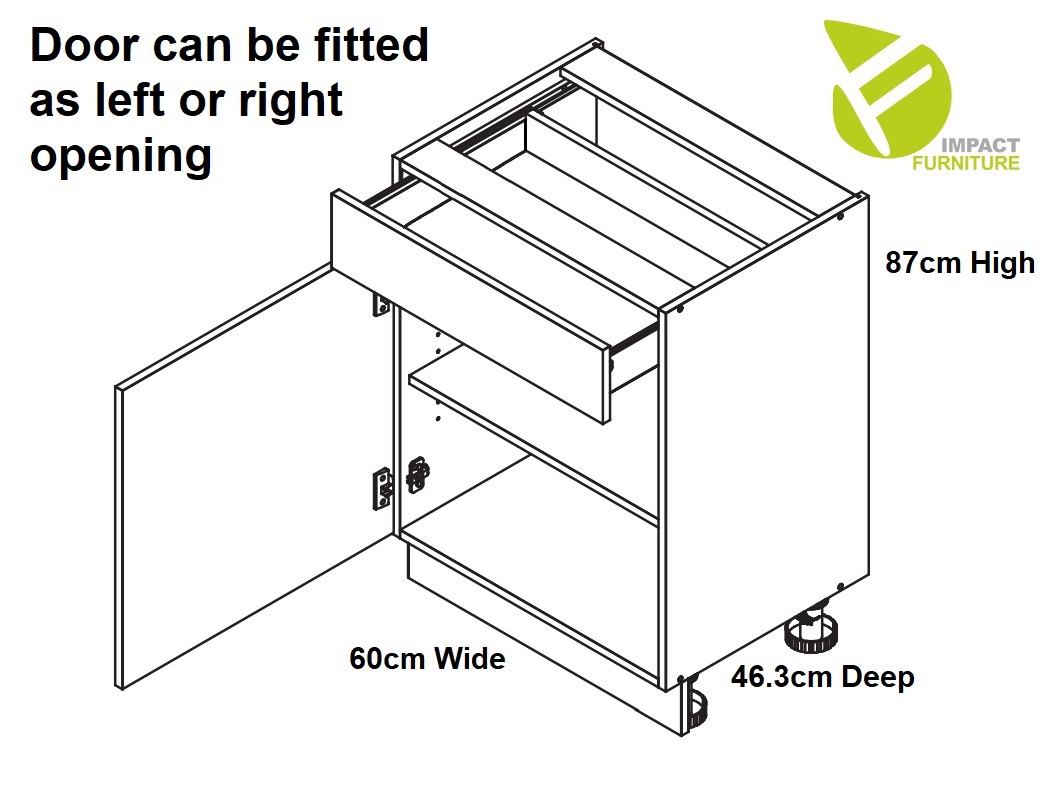 Door can be fitted as left or right opening

IMPACT FURNITURE

87cm High

60cm Wide

46.3cm Deep