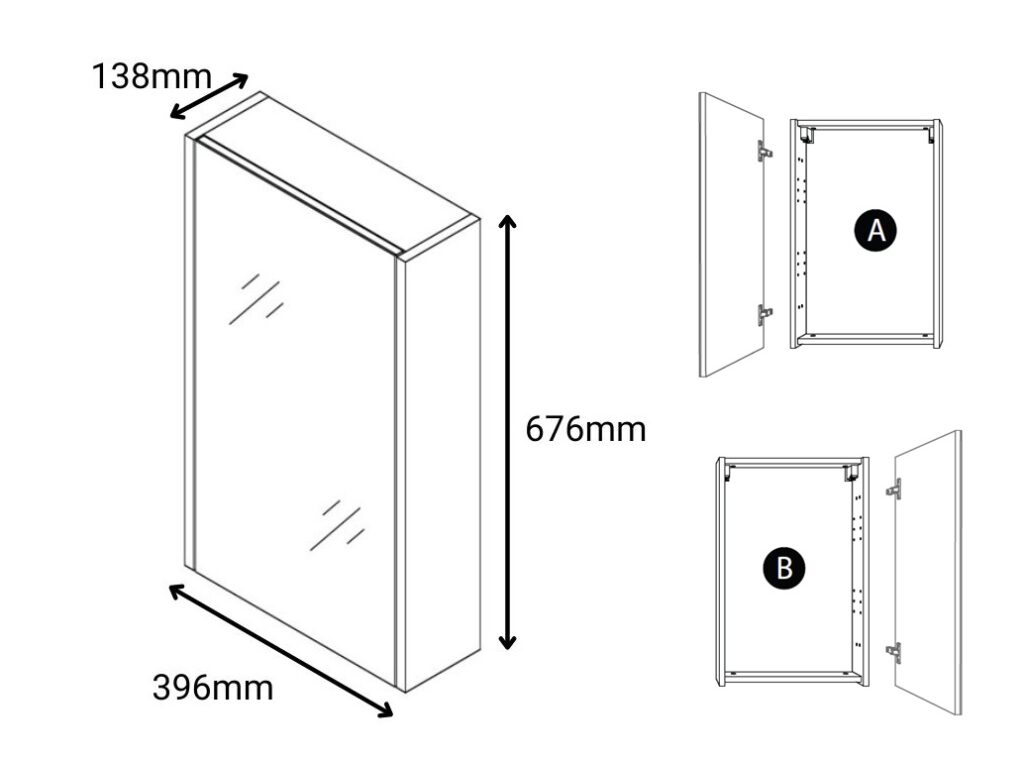 138mm

676mm

396mm

A

B