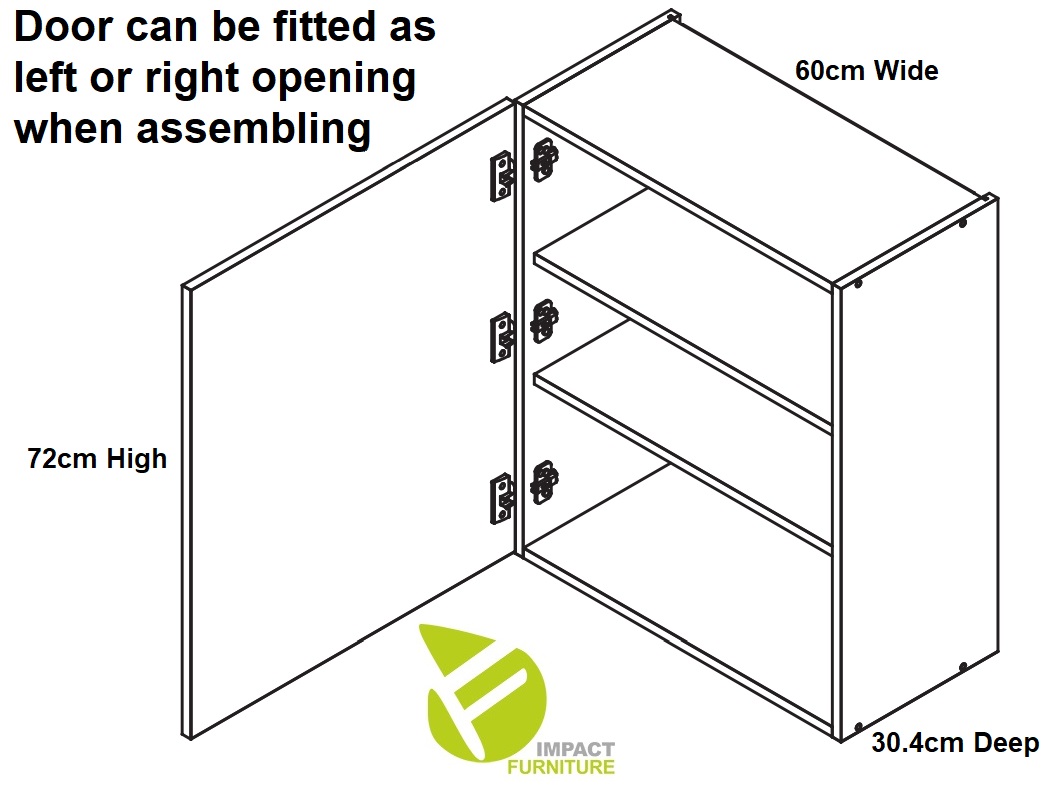 Door can be fitted as left or right opening when assembling

60cm Wide

72cm High

30.4cm Deep

IMPACT
FURNITURE