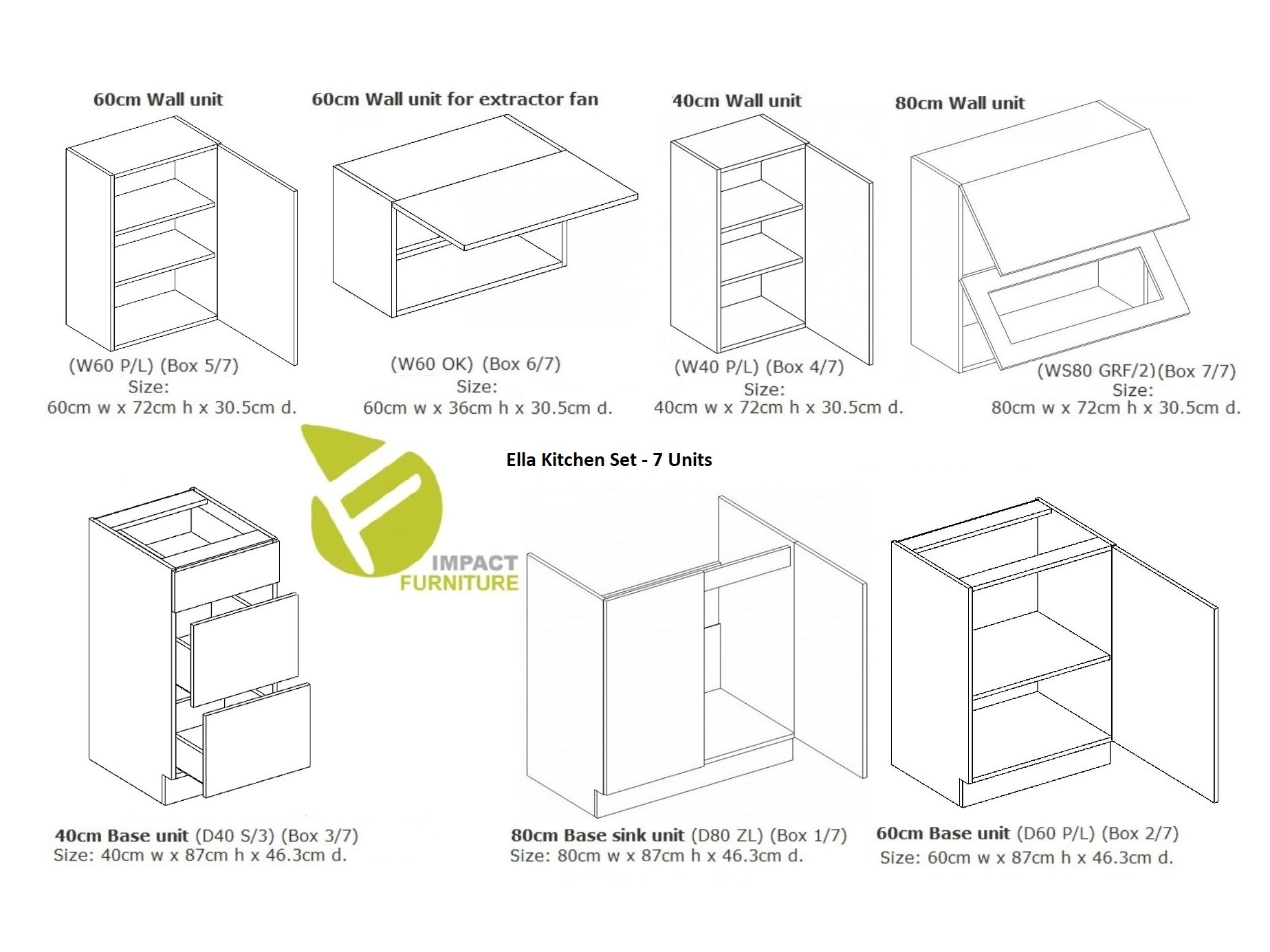 60cm Wall unit

(W60 P/L) (Box 5/7)
Size:
60cm w x 72cm h x 30.5cm d.

60cm Wall unit for extractor fan

(W60 OK) (Box 6/7)
Size:
60cm w x 36cm h x 30.5cm d.

40cm Wall unit

(W40 P/L) (Box 4/7)
Size:
40cm w x 72cm h x 30.5cm d.

80cm Wall unit

(WS80 GRF/2)(Box 7/7)
Size:
80cm w x 72cm h x 30.5cm d.

Ella Kitchen Set - 7 Units

IMPACT
FURNITURE

40cm Base unit (D40 S/3) (Box 3/7)
Size: 40cm w x 87cm h x 46.3cm d.

80cm Base sink unit (D80 ZL) (Box 1/7)
Size: 80cm w x 87cm h x 46.3cm d.

60cm Base unit (D60 P/L) (Box 2/7)
Size: 60cm w x 87cm h x 46.3cm d.