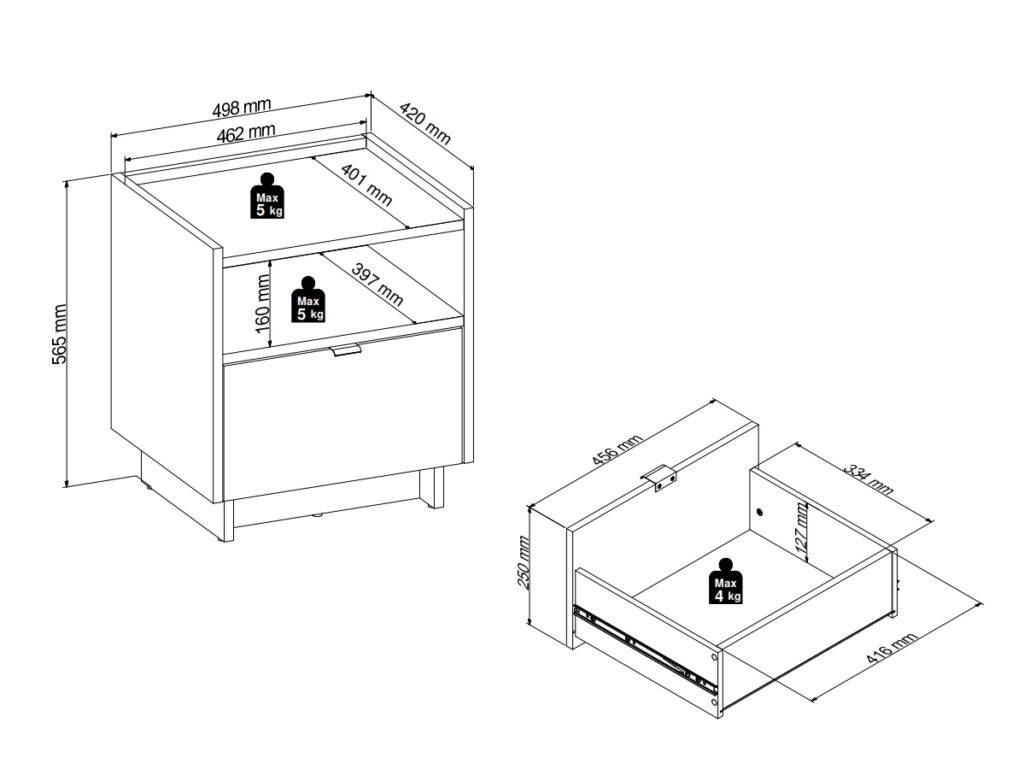 498 mm
462 mm
420 mm
401 mm
Max
5 kg
565 mm
160 mm
397 mm
Max
5 kg
456 mm
334 mm
127 mm
250 mm
Max
4 kg
416 mm