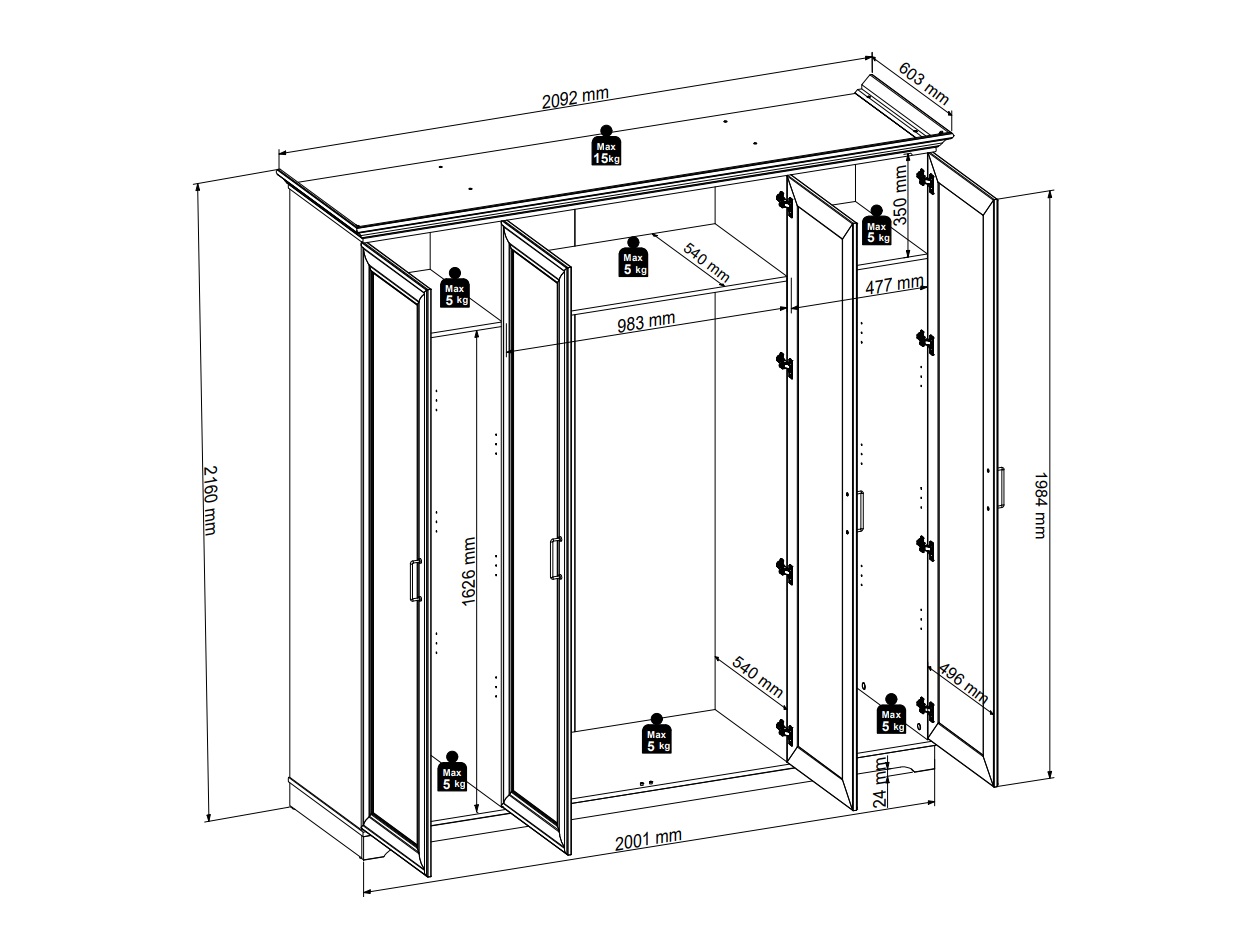 2092 mm
603 mm
Max 15kg
350 mm
Max 5 kg
Max 5 kg
540 mm
Max 5 kg
477 mm
983 mm
2160 mm
1626 mm
1984 mm
540 mm
496 mm
Max 5 kg
Max 5 kg
Max 5 kg
24 mm
2001 mm