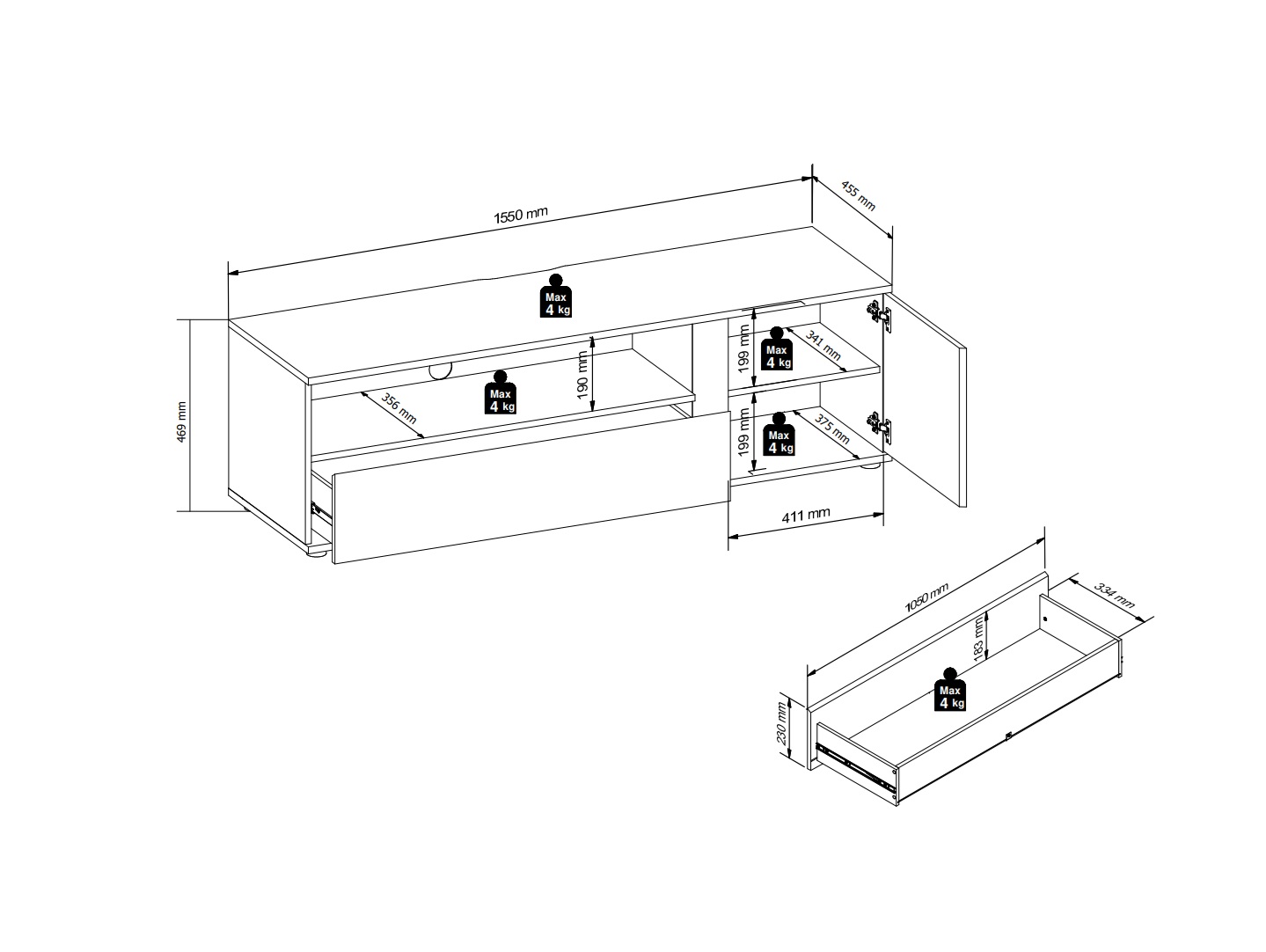 1550 mm

455 mm

Max
4 kg

469 mm

Max
4 kg

356 mm

190 mm

199 mm

Max
4 kg

341 mm

199 mm

Max
4 kg

375 mm

411 mm

1050 mm

334 mm

183 mm

Max
4 kg

230 mm