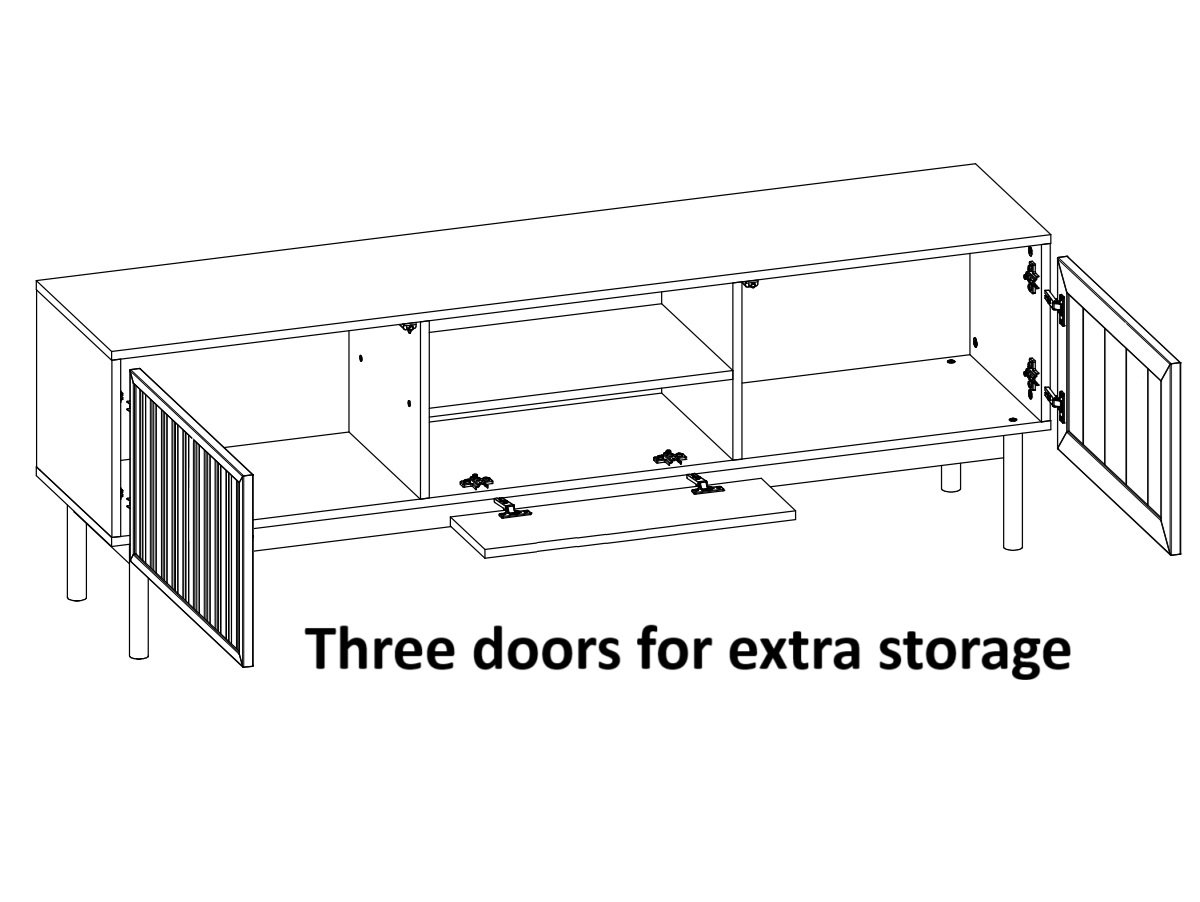 Three doors for extra storage