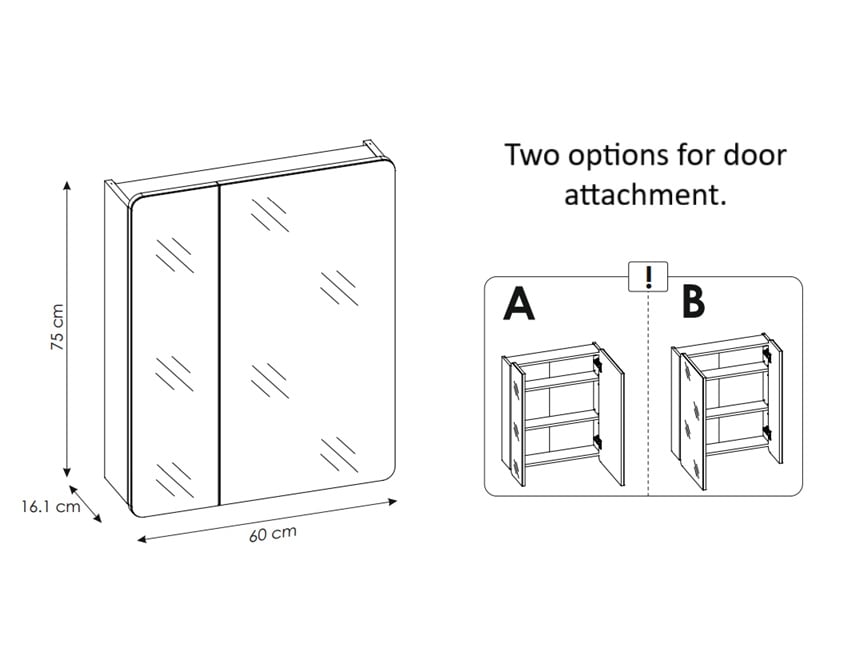 75 cm

16.1 cm

60 cm

Two options for door attachment.

!

A

B