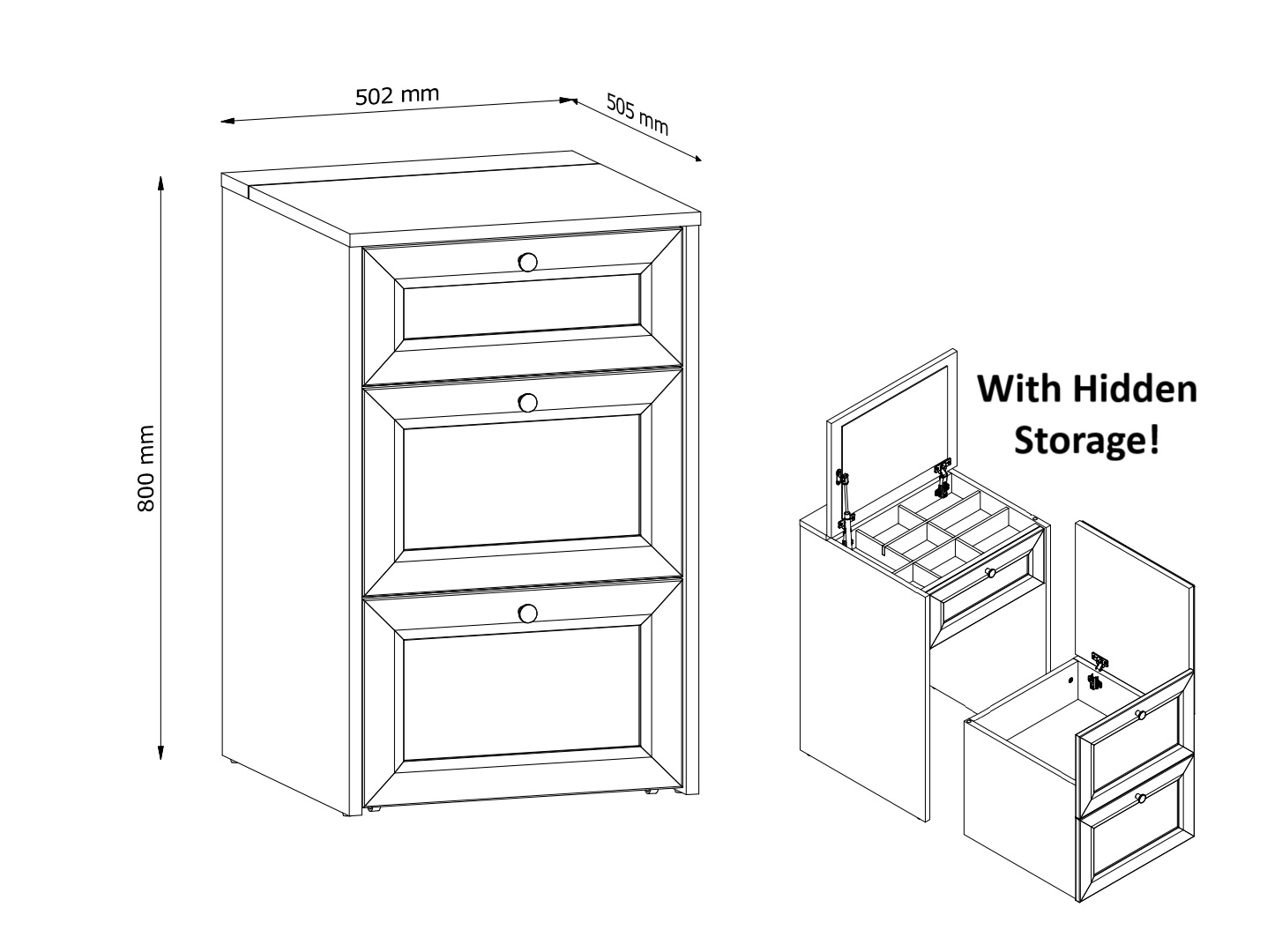 502 mm
505 mm
800 mm

With Hidden Storage!