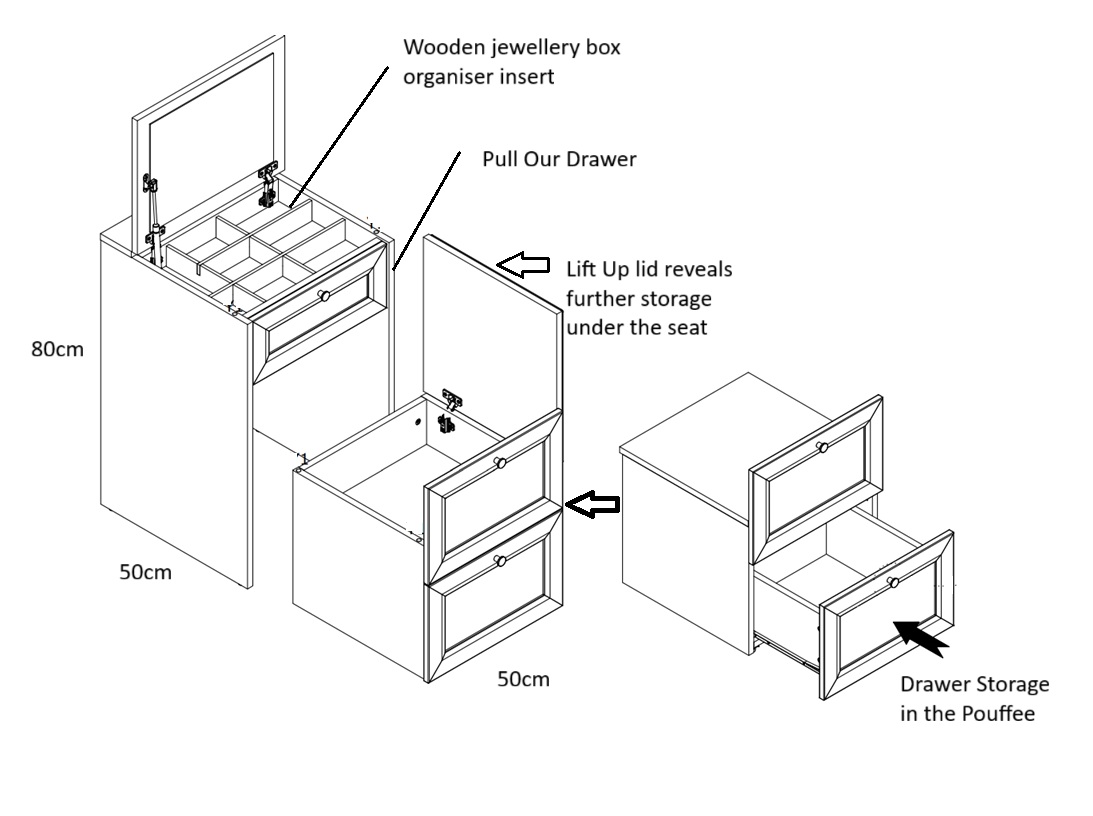 Wooden jewellery box organiser insert

Pull Our Drawer

Lift Up lid reveals further storage under the seat

80cm

50cm

50cm

Drawer Storage in the Pouffee