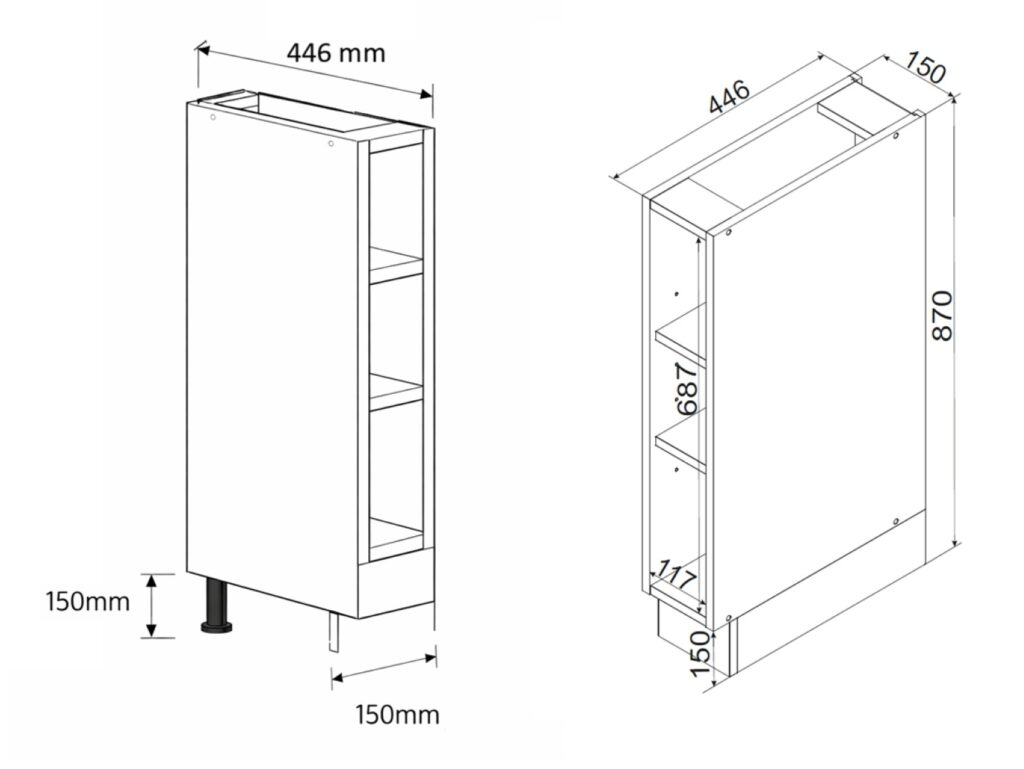 446 mm
150mm
150mm
446
150
870
687
117
150