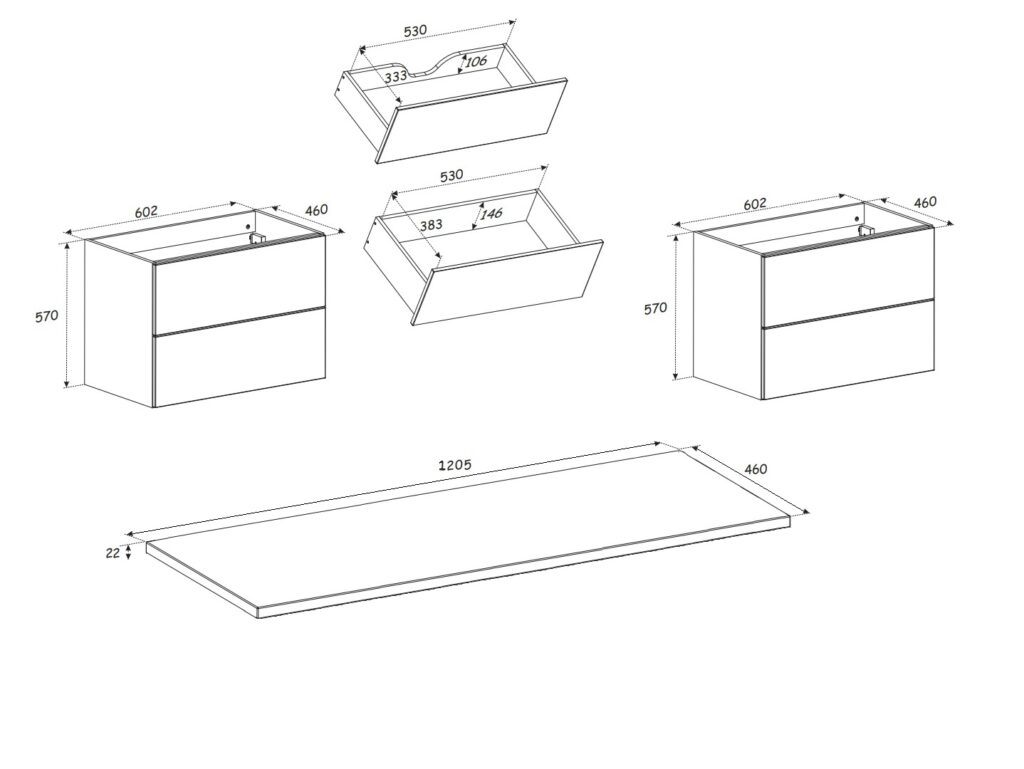 530
333
106
530
383
146
602
460
570
602
460
570
1205
460
22